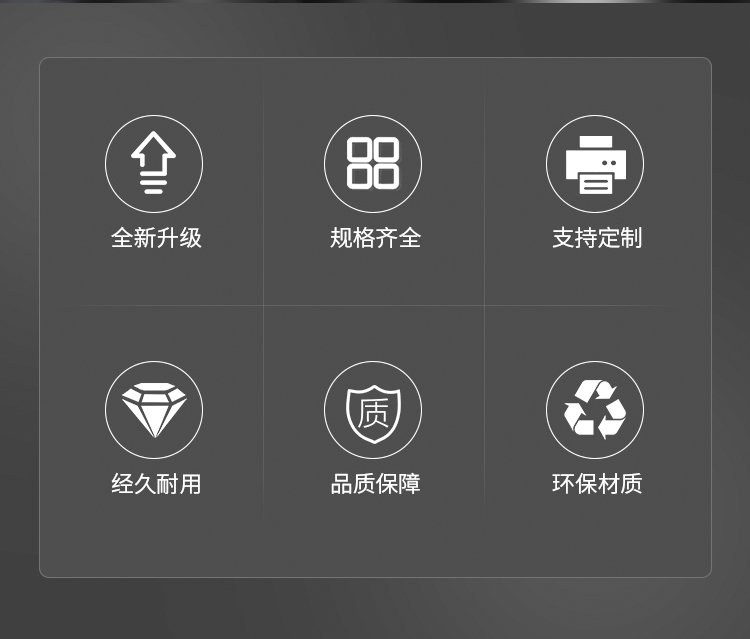 全新升级

规格齐全

支持定制

经久耐用

质

品质保障

环保材质